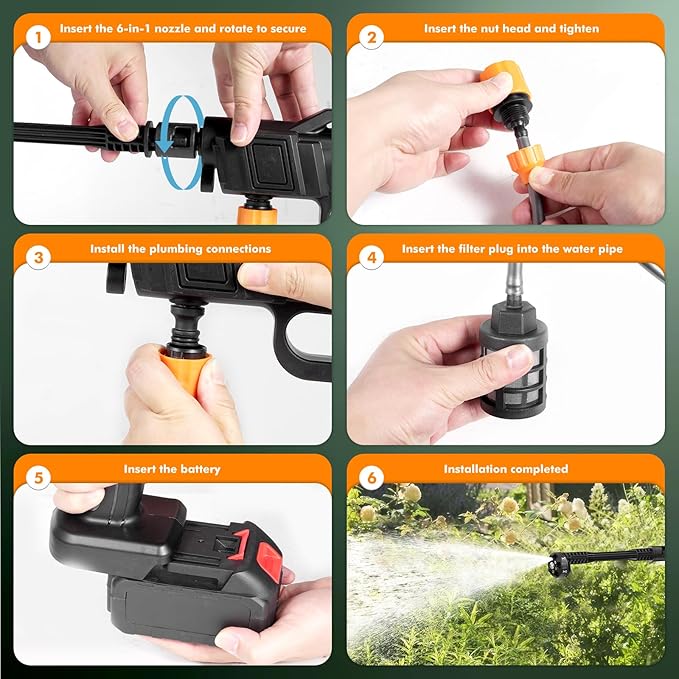 1 Insert the 6-in-1 nozzle and rotate to secure

2 Insert the nut head and tighten

3 Install the plumbing connections

4 Insert the filter plug into the water pipe

5 Insert the battery

6 Installation completed