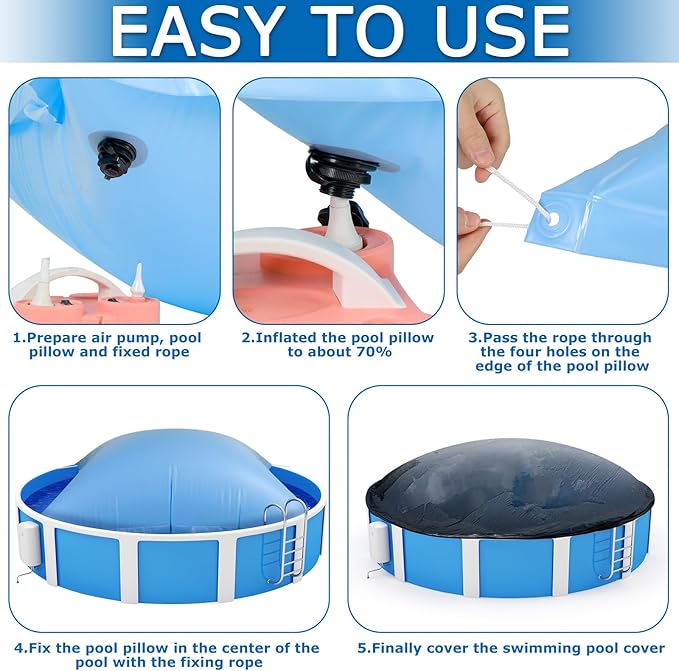 EASY TO USE

1.Prepare air pump, pool pillow and fixed rope

2.Inflated the pool pillow to about 70%

3.Pass the rope through the four holes on the edge of the pool pillow

4.Fix the pool pillow in the center of the pool with the fixing rope

5.Finally cover the swimming pool cover