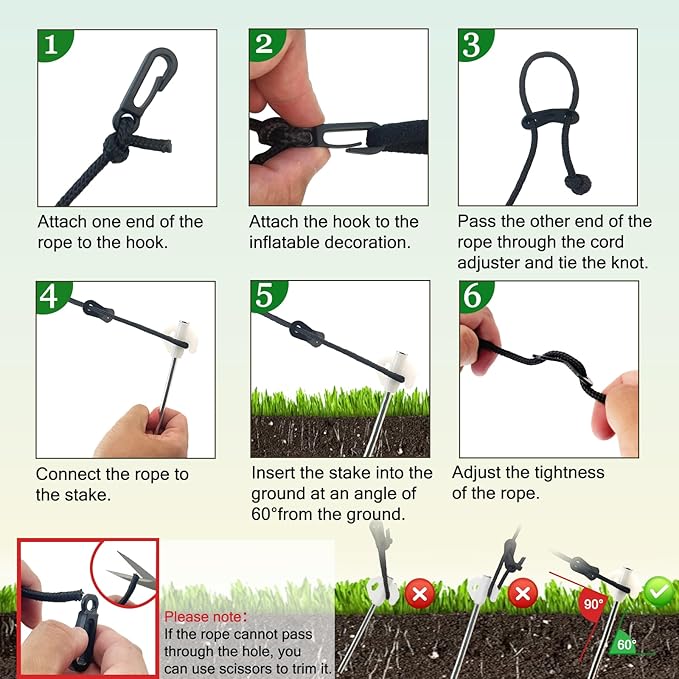 1

Attach one end of the rope to the hook.

2

Attach the hook to the inflatable decoration.

3

Pass the other end of the rope through the cord adjuster and tie the knot.

4

Connect the rope to the stake.

5

Insert the stake into the ground at an angle of 60°from the ground.

6

Adjust the tightness of the rope.

Please note:
If the rope cannot pass through the hole, you can use scissors to trim it.

90°

60°