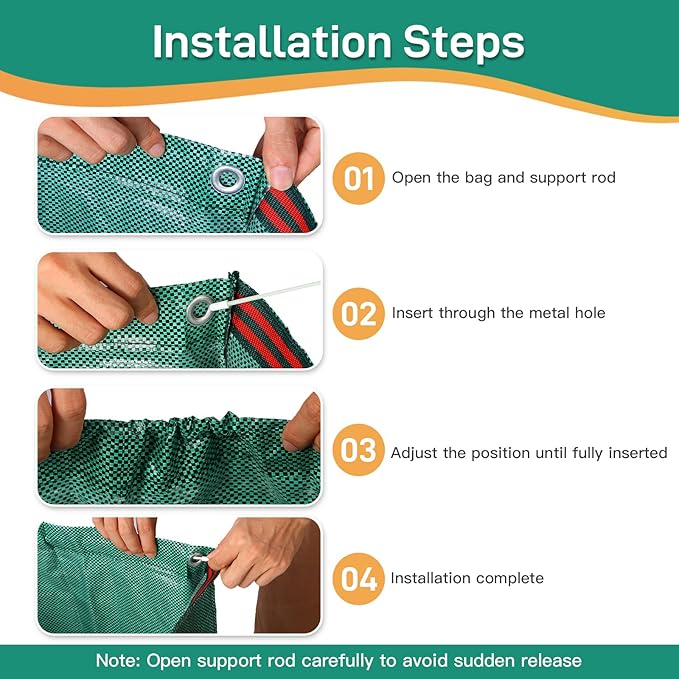 Installation Steps

01 Open the bag and support rod

02 Insert through the metal hole

03 Adjust the position until fully inserted

04 Installation complete

Note: Open support rod carefully to avoid sudden release