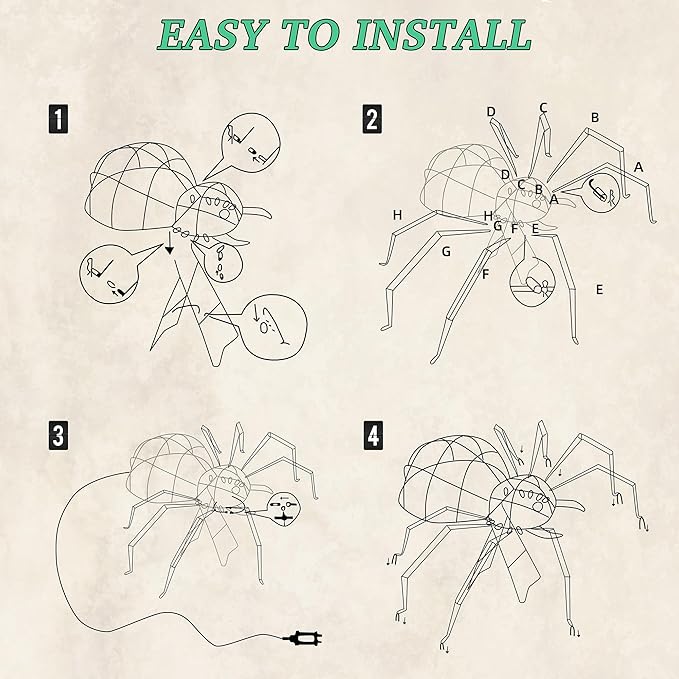 EASY TO INSTALL

1

2

D C B A D C B A H H G F E G F E

3

4