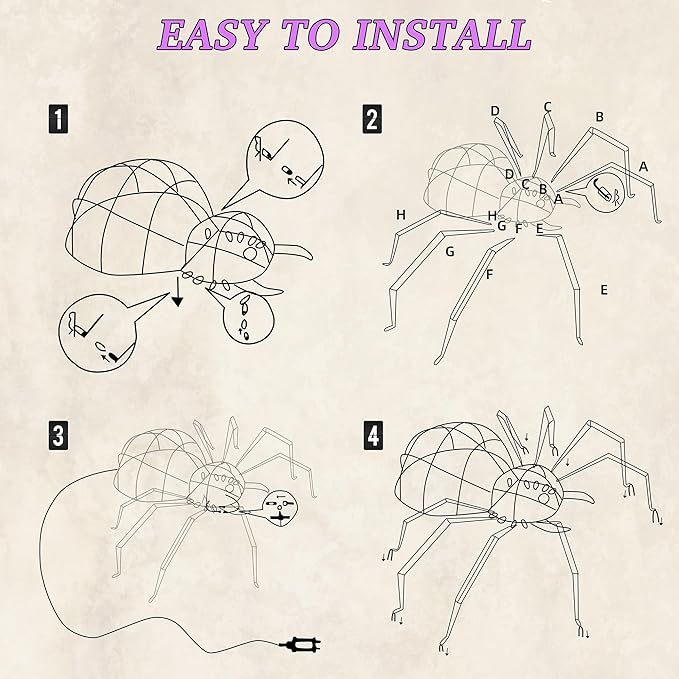 EASY TO INSTALL

1

2

D C B A D C B A H H G F E G F E

3

4