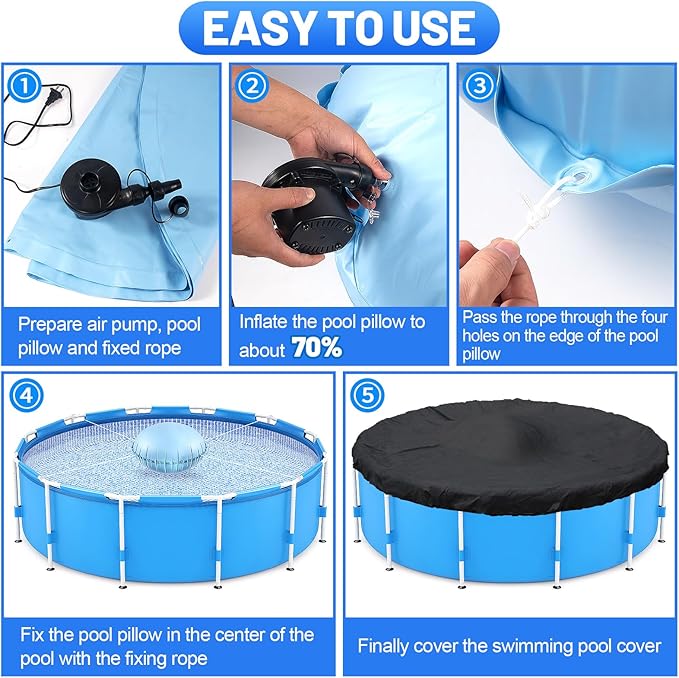 EASY TO USE

①

Prepare air pump, pool pillow and fixed rope

②

Inflate the pool pillow to about 70%

③

Pass the rope through the four holes on the edge of the pool pillow

④

Fix the pool pillow in the center of the pool with the fixing rope

⑤

Finally cover the swimming pool cover