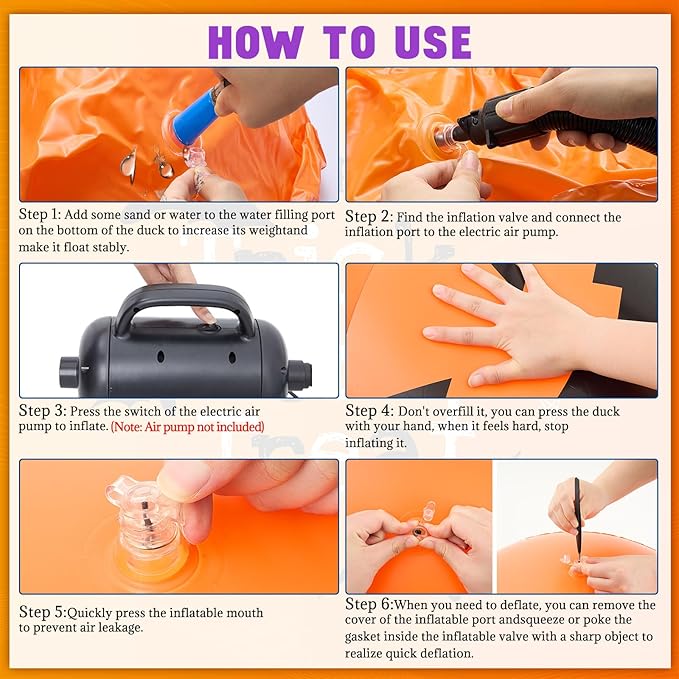 HOW TO USE

Step 1: Add some sand or water to the water filling port on the bottom of the duck to increase its weightand make it float stably.

Step 2: Find the inflation valve and connect the inflation port to the electric air pump.

Step 3: Press the switch of the electric air pump to inflate. (Note: Air pump not included)

Step 4: Don't overfill it, you can press the duck with your hand, when it feels hard, stop inflating it.

Step 5:Quickly press the inflatable mouth to prevent air leakage.

Step 6:When you need to deflate, you can remove the cover of the inflatable port andsqueeze or poke the gasket inside the inflatable valve with a sharp object to realize quick deflation.