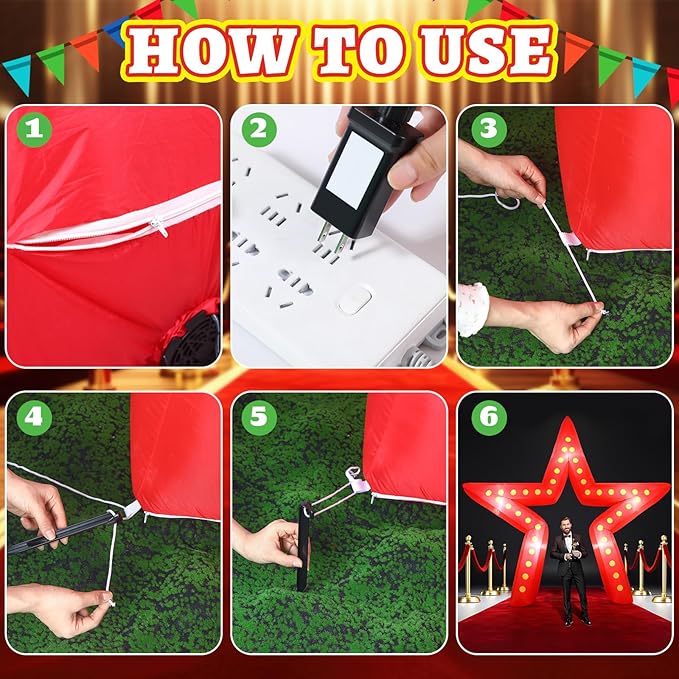 HOW TO USE

1

2

3

4

5

6