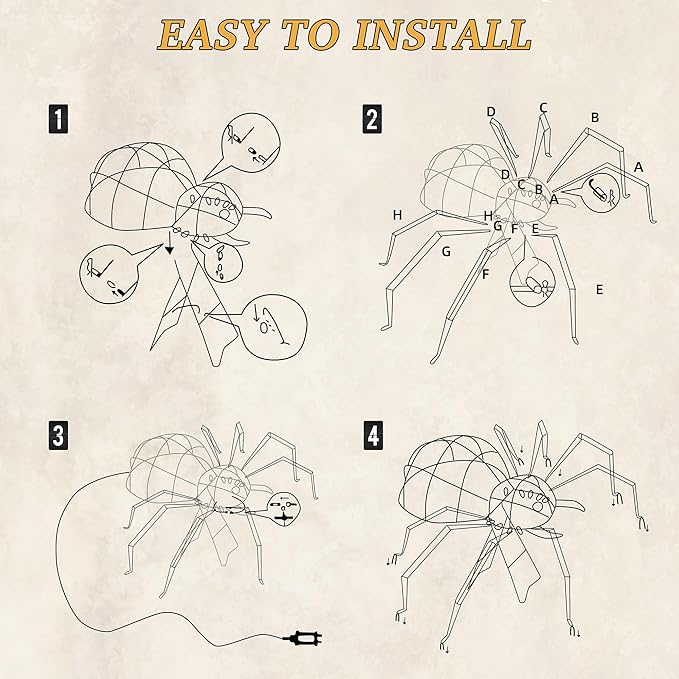 EASY TO INSTALL

1

2

D C B A
D C B A
H
H G F E
G
F
E

3

4