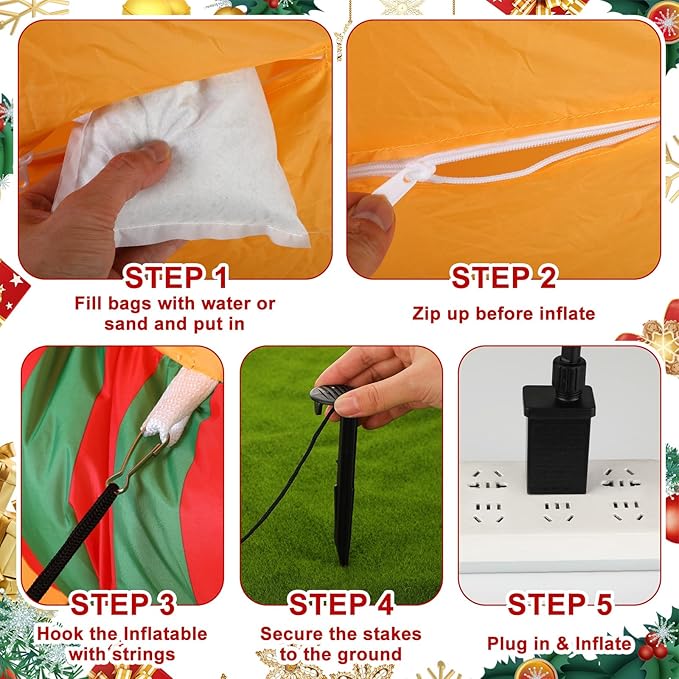 STEP 1
Fill bags with water or sand and put in

STEP 2
Zip up before inflate

STEP 3
Hook the Inflatable with strings

STEP 4
Secure the stakes to the ground

STEP 5
Plug in & Inflate