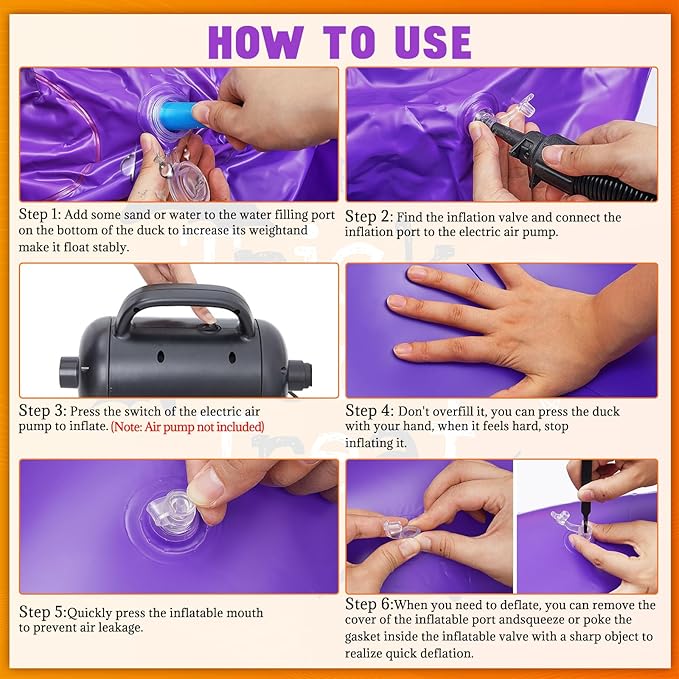 HOW TO USE

Step 1: Add some sand or water to the water filling port on the bottom of the duck to increase its weightand make it float stably.

Step 2: Find the inflation valve and connect the inflation port to the electric air pump.

Step 3: Press the switch of the electric air pump to inflate. (Note: Air pump not included)

Step 4: Don't overfill it, you can press the duck with your hand, when it feels hard, stop inflating it.

Step 5:Quickly press the inflatable mouth to prevent air leakage.

Step 6:When you need to deflate, you can remove the cover of the inflatable port andsqueeze or poke the gasket inside the inflatable valve with a sharp object to realize quick deflation.