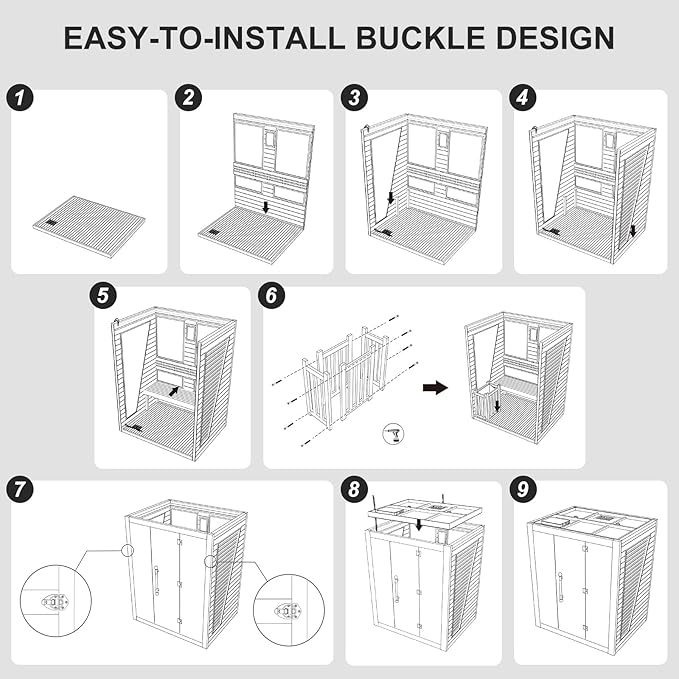 EASY-TO-INSTALL BUCKLE DESIGN

1

2

3

4

5

6

7

8

9