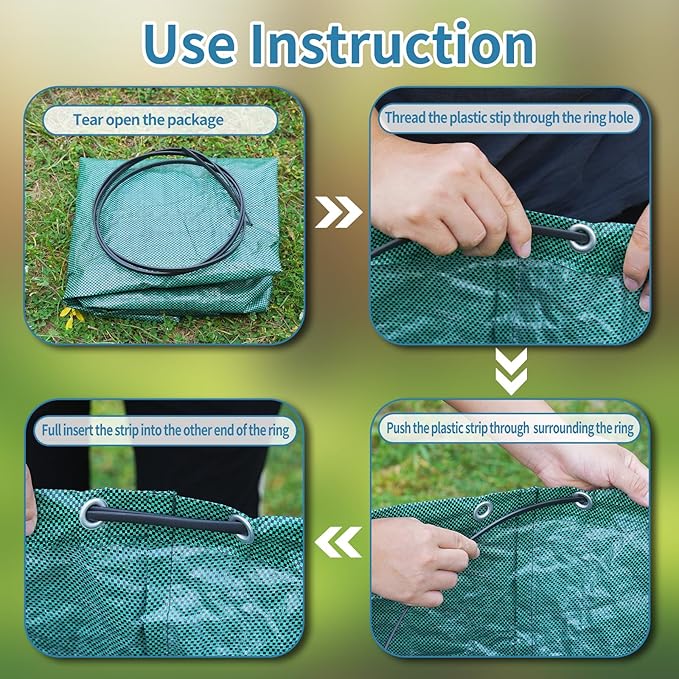 Use Instruction

Tear open the package

Thread the plastic stip through the ring hole

Push the plastic strip through surrounding the ring

Full insert the strip into the other end of the ring