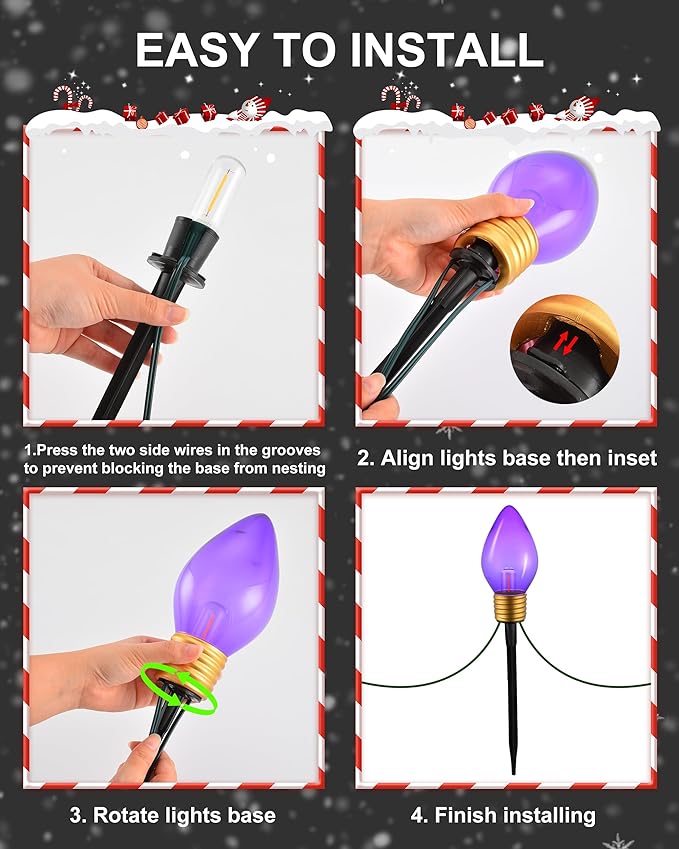 EASY TO INSTALL

1.Press the two side wires in the grooves to prevent blocking the base from nesting

2. Align lights base then inset

3. Rotate lights base

4. Finish installing