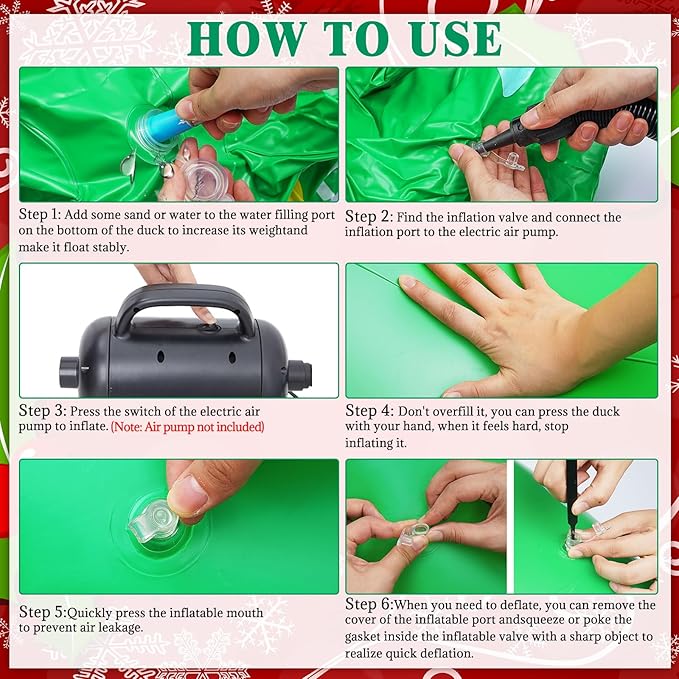 HOW TO USE

Step 1: Add some sand or water to the water filling port on the bottom of the duck to increase its weightand make it float stably.

Step 2: Find the inflation valve and connect the inflation port to the electric air pump.

Step 3: Press the switch of the electric air pump to inflate. (Note: Air pump not included)

Step 4: Don't overfill it, you can press the duck with your hand, when it feels hard, stop inflating it.

Step 5:Quickly press the inflatable mouth to prevent air leakage.

Step 6:When you need to deflate, you can remove the cover of the inflatable port andsqueeze or poke the gasket inside the inflatable valve with a sharp object to realize quick deflation.