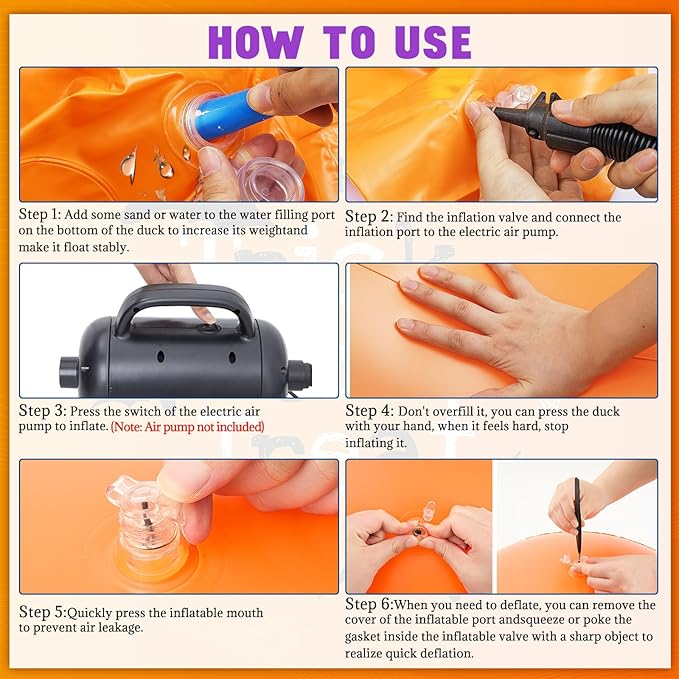 HOW TO USE

Step 1: Add some sand or water to the water filling port on the bottom of the duck to increase its weightand make it float stably.

Step 2: Find the inflation valve and connect the inflation port to the electric air pump.

Step 3: Press the switch of the electric air pump to inflate. (Note: Air pump not included)

Step 4: Don't overfill it, you can press the duck with your hand, when it feels hard, stop inflating it.

Step 5:Quickly press the inflatable mouth to prevent air leakage.

Step 6:When you need to deflate, you can remove the cover of the inflatable port andsqueeze or poke the gasket inside the inflatable valve with a sharp object to realize quick deflation.