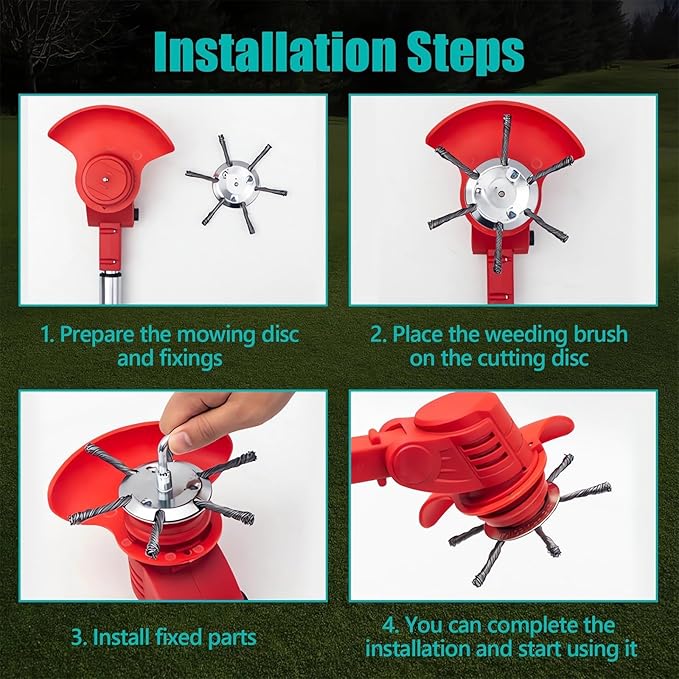 Installation Steps

1. Prepare the mowing disc and fixings

2. Place the weeding brush on the cutting disc

3. Install fixed parts

4. You can complete the installation and start using it