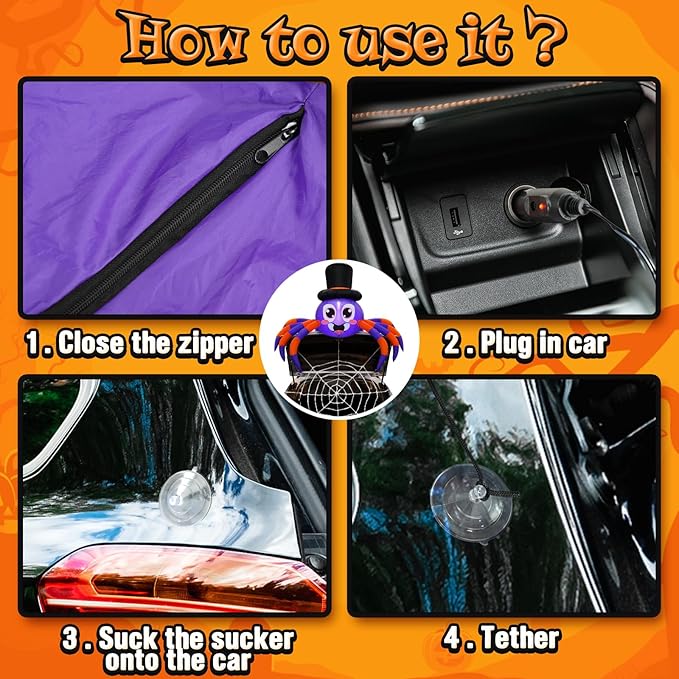 How to use it ?

1 . Close the zipper

2 . Plug in car

3 . Suck the sucker onto the car

4 . Tether