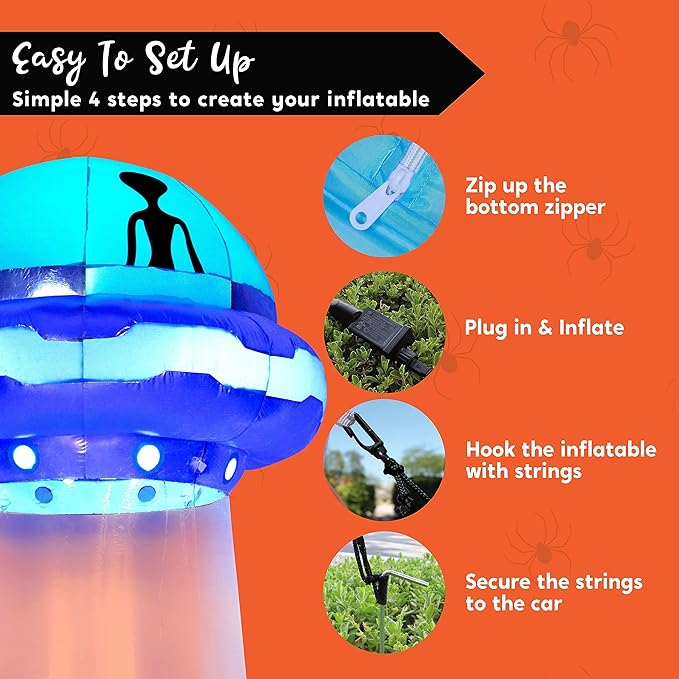 Easy To Set Up
Simple 4 steps to create your inflatable

Zip up the bottom zipper

Plug in & Inflate

Hook the inflatable with strings

Secure the strings to the car