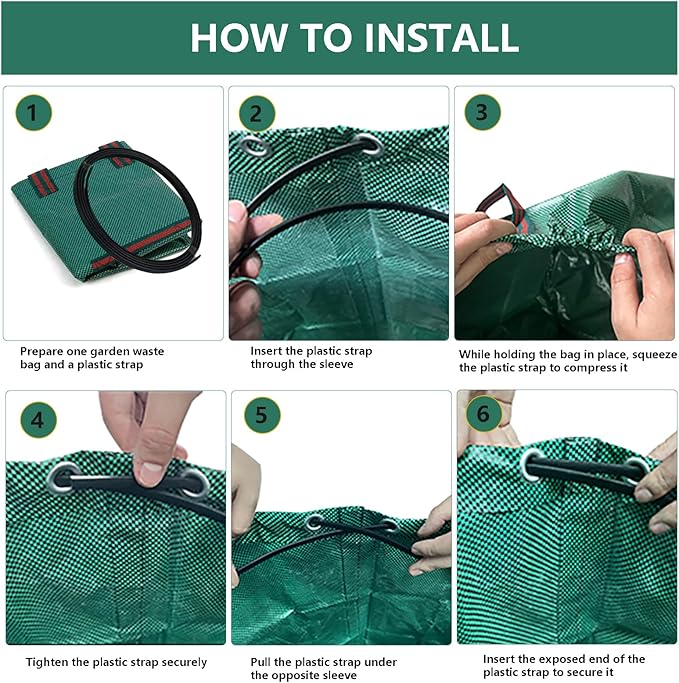 HOW TO INSTALL

1

Prepare one garden waste bag and a plastic strap

2

Insert the plastic strap through the sleeve

3

While holding the bag in place, squeeze the plastic strap to compress it

4

Tighten the plastic strap securely

5

Pull the plastic strap under the opposite sleeve

6

Insert the exposed end of the plastic strap to secure it