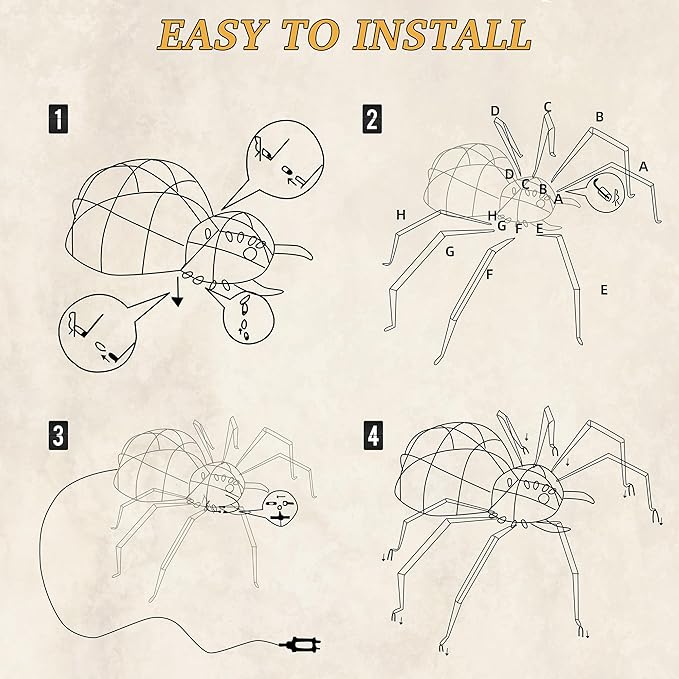 EASY TO INSTALL

1

2

D C B A D C B A H H G F E G F E

3

4