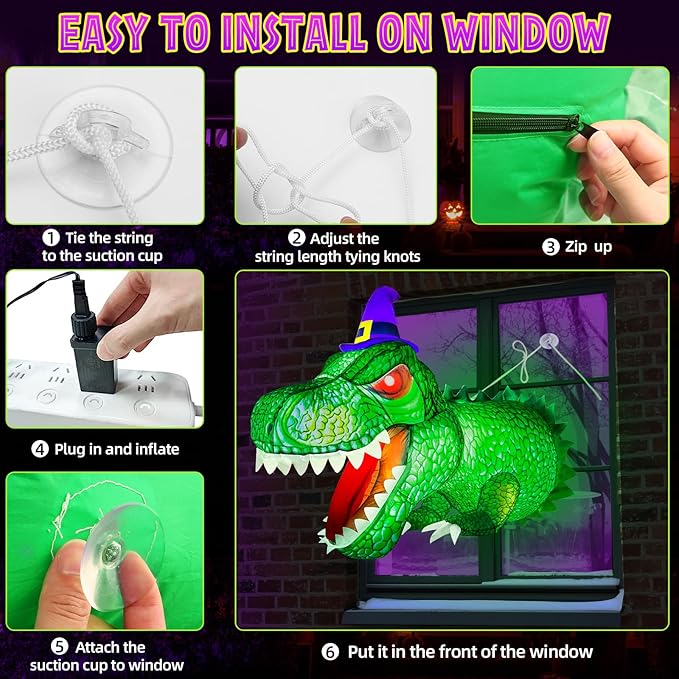 EASY TO INSTALL ON WINDOW

① Tie the string to the suction cup

② Adjust the string length tying knots

③ Zip up

④ Plug in and inflate

⑤ Attach the suction cup to window

⑥ Put it in the front of the window