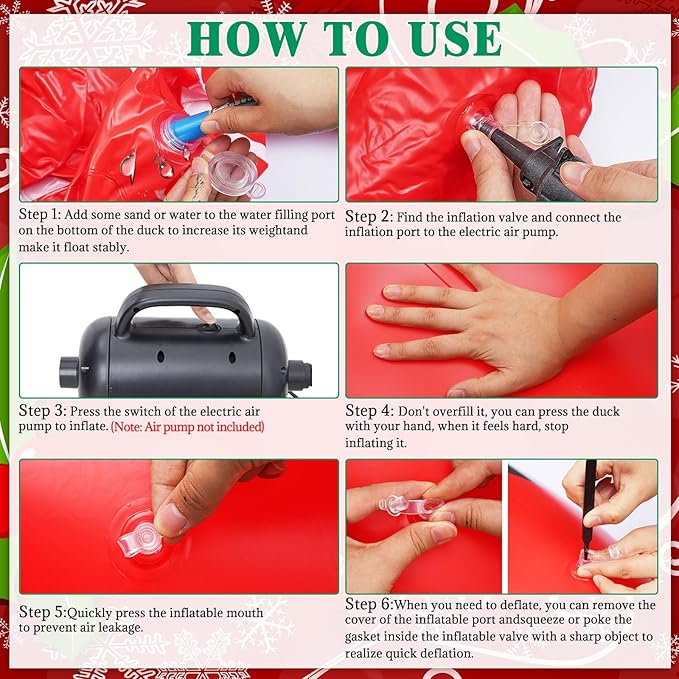 HOW TO USE

Step 1: Add some sand or water to the water filling port on the bottom of the duck to increase its weightand make it float stably.

Step 2: Find the inflation valve and connect the inflation port to the electric air pump.

Step 3: Press the switch of the electric air pump to inflate. (Note: Air pump not included)

Step 4: Don't overfill it, you can press the duck with your hand, when it feels hard, stop inflating it.

Step 5:Quickly press the inflatable mouth to prevent air leakage.

Step 6:When you need to deflate, you can remove the cover of the inflatable port andsqueeze or poke the gasket inside the inflatable valve with a sharp object to realize quick deflation.