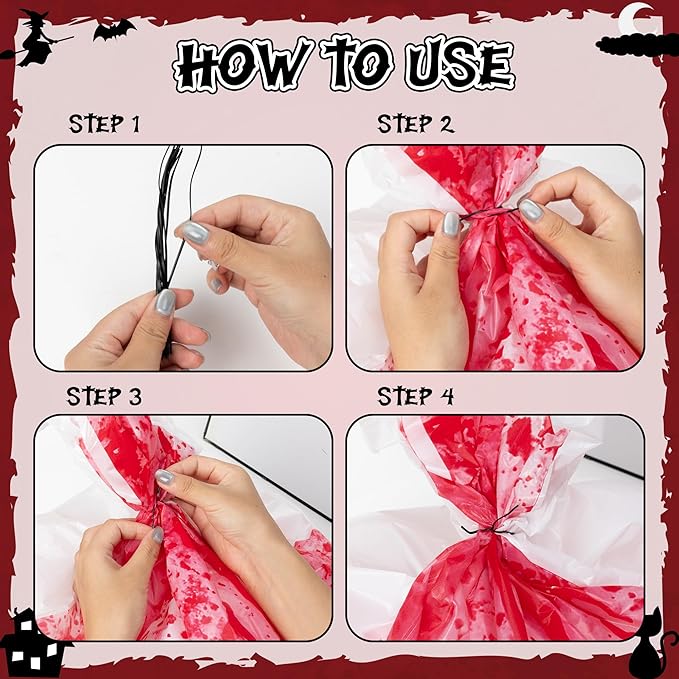 HOW TO USE

STEP 1

STEP 2

STEP 3

STEP 4