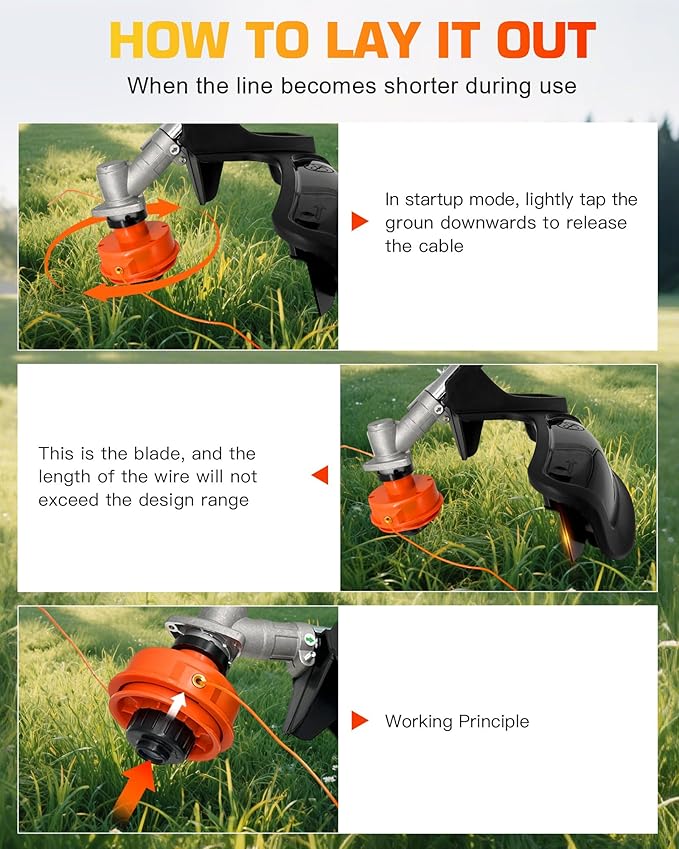 HOW TO LAY IT OUT

When the line becomes shorter during use

In startup mode, lightly tap the groun downwards to release the cable

This is the blade, and the length of the wire will not exceed the design range

Working Principle