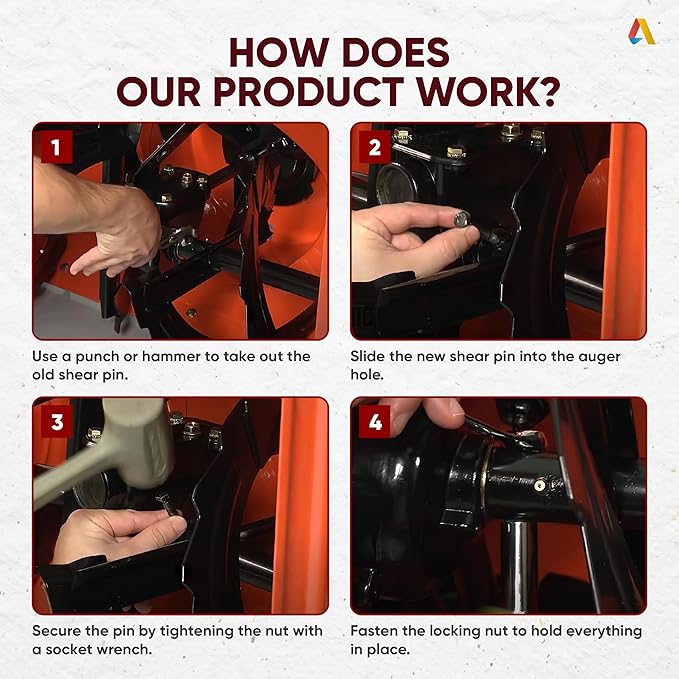 HOW DOES
OUR PRODUCT WORK?

1

Use a punch or hammer to take out the old shear pin.

2

Slide the new shear pin into the auger hole.

3

Secure the pin by tightening the nut with a socket wrench.

4

Fasten the locking nut to hold everything in place.