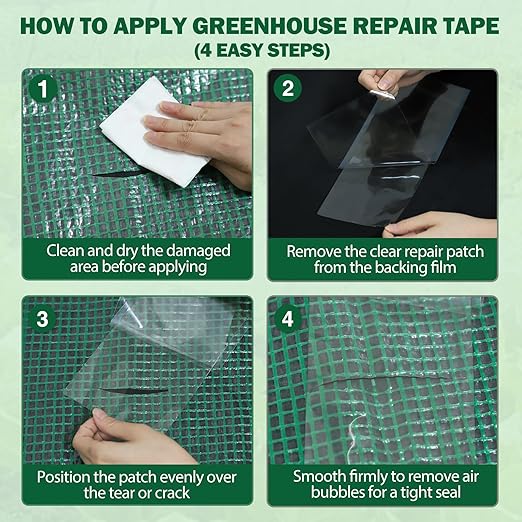 HOW TO APPLY GREENHOUSE REPAIR TAPE
(4 EASY STEPS)

1
Clean and dry the damaged area before applying

2
Remove the clear repair patch from the backing film

3
Position the patch evenly over the tear or crack

4
Smooth firmly to remove air bubbles for a tight seal