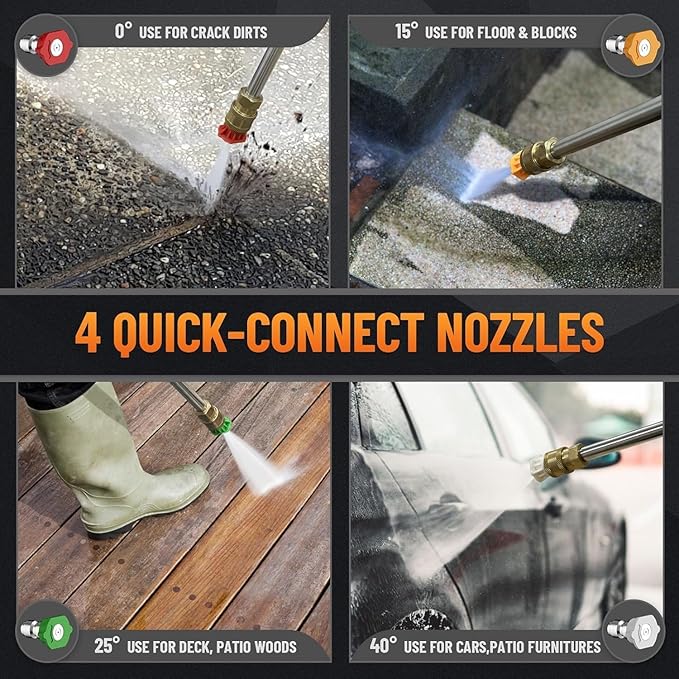 0° USE FOR CRACK DIRTS

15° USE FOR FLOOR & BLOCKS

4 QUICK-CONNECT NOZZLES

25° USE FOR DECK, PATIO WOODS

40° USE FOR CARS,PATIO FURNITURES