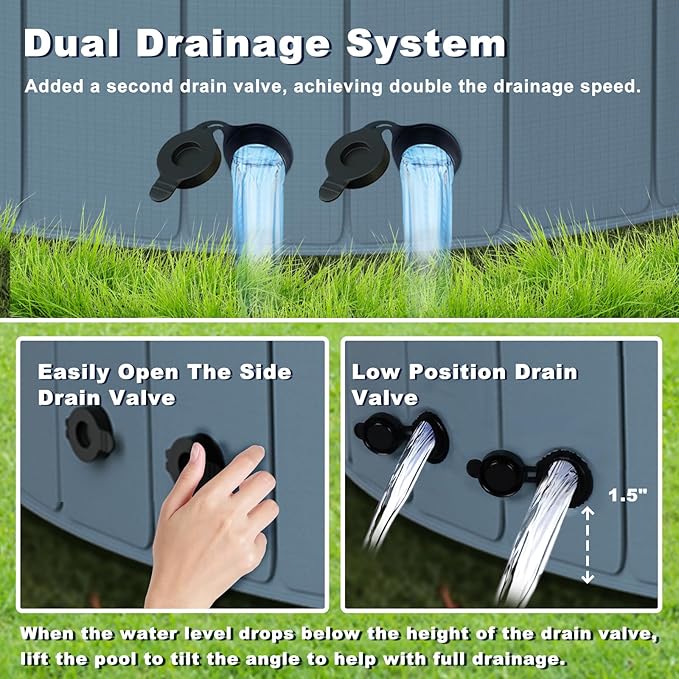 Dual Drainage System

Added a second drain valve, achieving double the drainage speed.

Easily Open The Side Drain Valve

Low Position Drain Valve

1.5"

When the water level drops below the height of the drain valve, lift the pool to tilt the angle to help with full drainage.