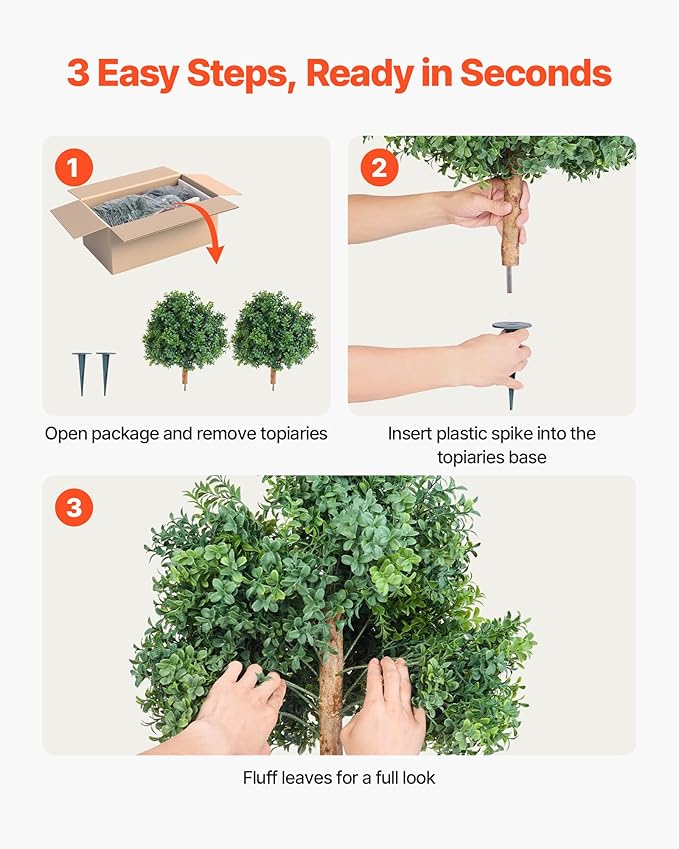 3 Easy Steps, Ready in Seconds

1

Open package and remove topiaries

2

Insert plastic spike into the topiaries base

3

Fluff leaves for a full look