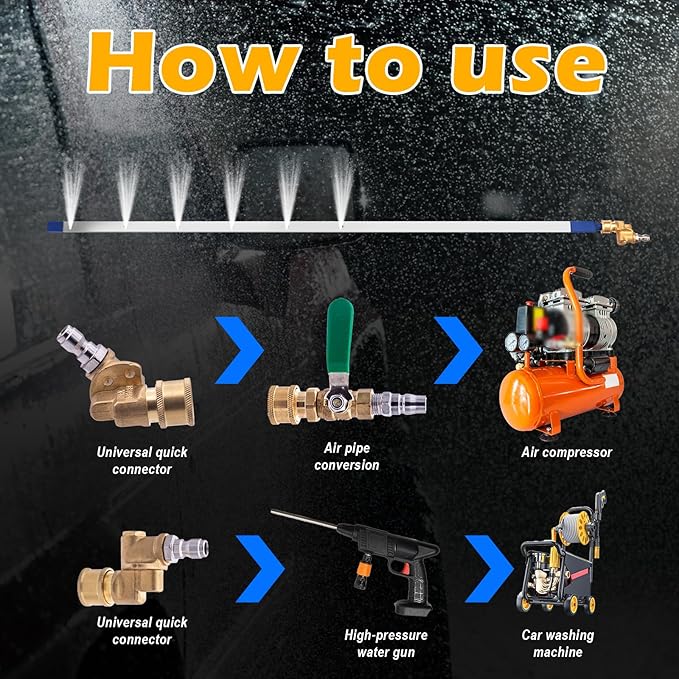 How to use

Universal quick connector

Air pipe conversion

Air compressor

Universal quick connector

High-pressure water gun

Car washing machine