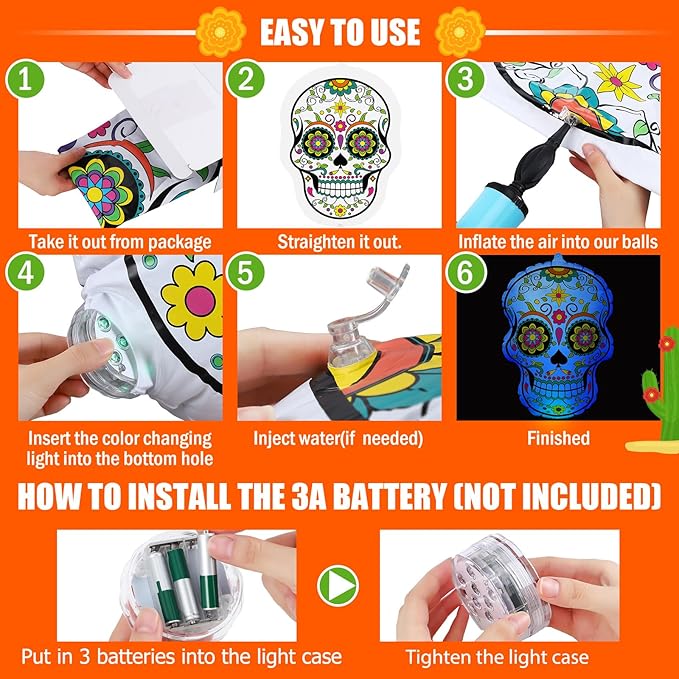 EASY TO USE

1
Take it out from package

2
Straighten it out.

3
Inflate the air into our balls

4
Insert the color changing light into the bottom hole

5
Inject water(if needed)

6
Finished

HOW TO INSTALL THE 3A BATTERY (NOT INCLUDED)

Put in 3 batteries into the light case

Tighten the light case