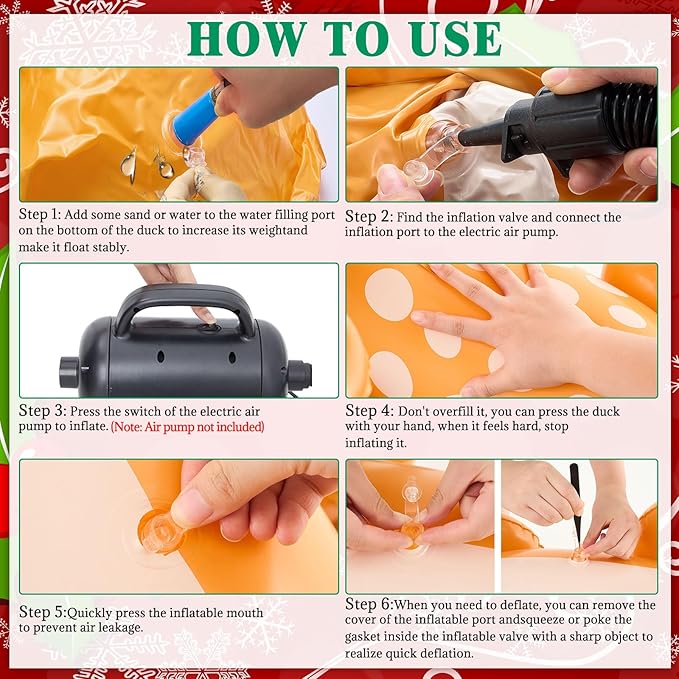 HOW TO USE

Step 1: Add some sand or water to the water filling port on the bottom of the duck to increase its weightand make it float stably.

Step 2: Find the inflation valve and connect the inflation port to the electric air pump.

Step 3: Press the switch of the electric air pump to inflate. (Note: Air pump not included)

Step 4: Don't overfill it, you can press the duck with your hand, when it feels hard, stop inflating it.

Step 5:Quickly press the inflatable mouth to prevent air leakage.

Step 6:When you need to deflate, you can remove the cover of the inflatable port andsqueeze or poke the gasket inside the inflatable valve with a sharp object to realize quick deflation.