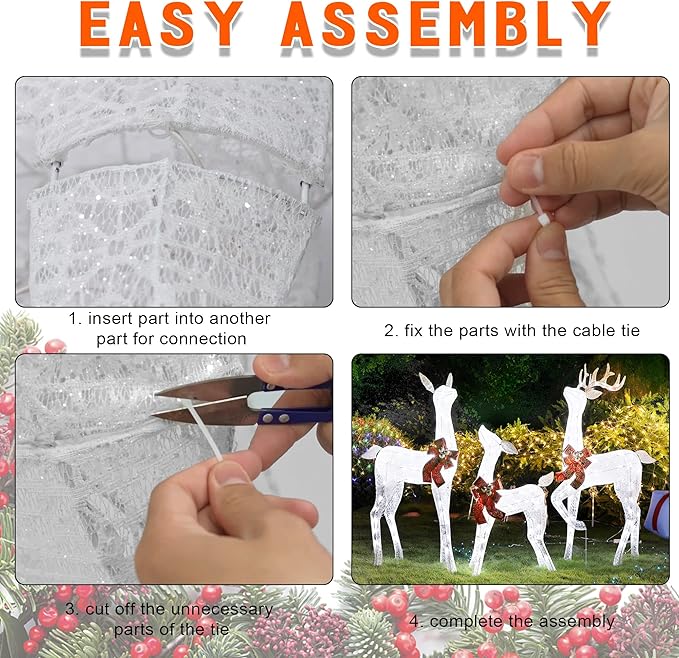 EASY ASSEMBLY

1. insert part into another part for connection

2. fix the parts with the cable tie

3. cut off the unnecessary parts of the tie

4. complete the assembly