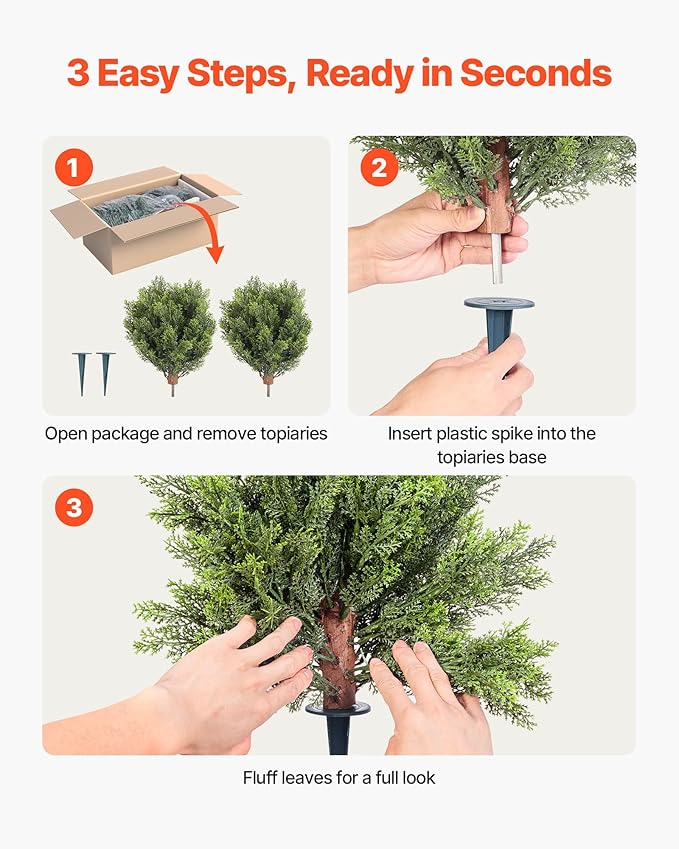 3 Easy Steps, Ready in Seconds

1

Open package and remove topiaries

2

Insert plastic spike into the topiaries base

3

Fluff leaves for a full look