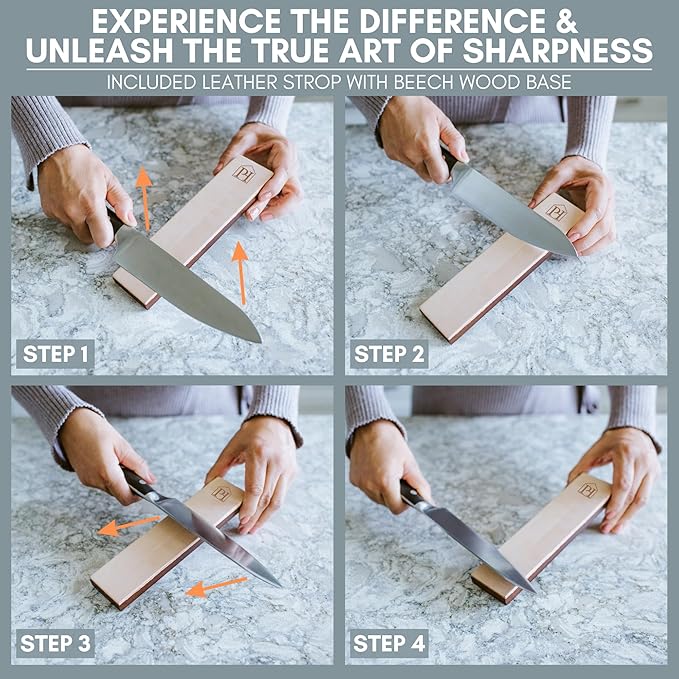 EXPERIENCE THE DIFFERENCE & UNLEASH THE TRUE ART OF SHARPNESS

INCLUDED LEATHER STROP WITH BEECH WOOD BASE

PH

STEP 1

PH

STEP 2

PH

STEP 3

PH

STEP 4