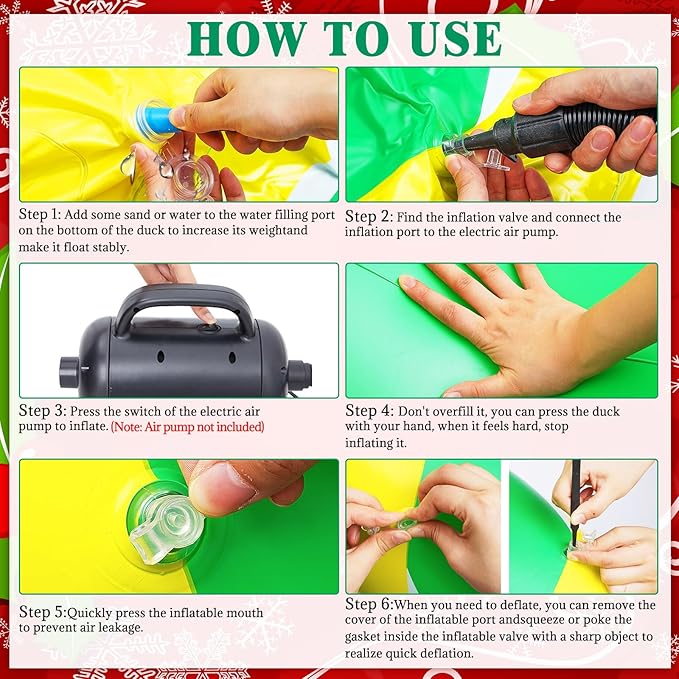 HOW TO USE

Step 1: Add some sand or water to the water filling port on the bottom of the duck to increase its weightand make it float stably.

Step 2: Find the inflation valve and connect the inflation port to the electric air pump.

Step 3: Press the switch of the electric air pump to inflate. (Note: Air pump not included)

Step 4: Don't overfill it, you can press the duck with your hand, when it feels hard, stop inflating it.

Step 5:Quickly press the inflatable mouth to prevent air leakage.

Step 6:When you need to deflate, you can remove the cover of the inflatable port andsqueeze or poke the gasket inside the inflatable valve with a sharp object to realize quick deflation.