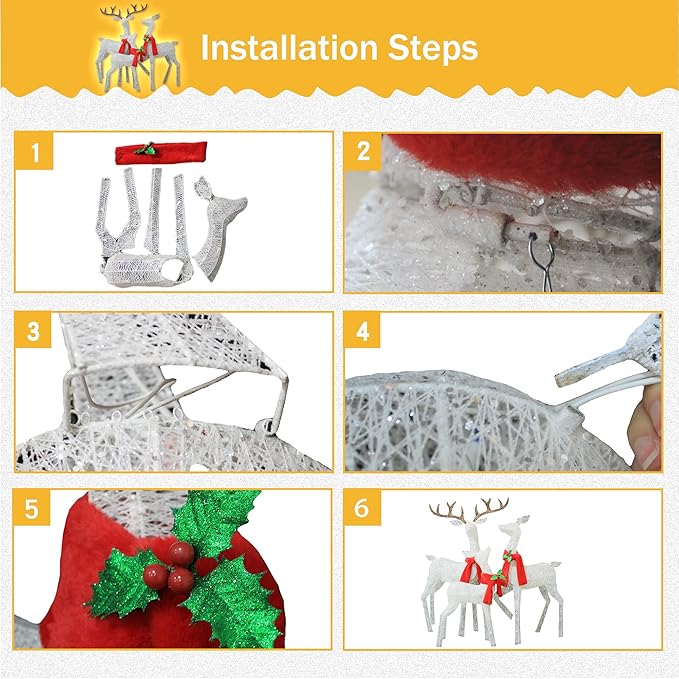 Installation Steps

1

2

3

4

5

6