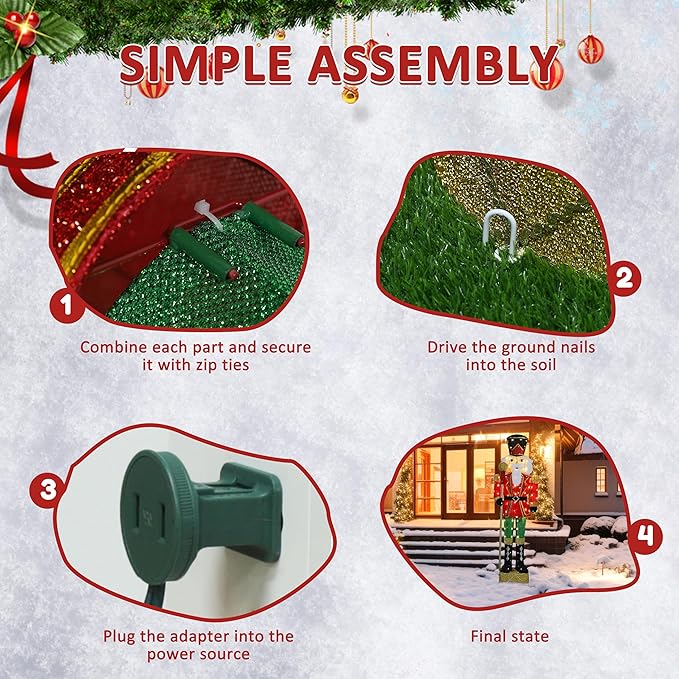 SIMPLE ASSEMBLY

1

Combine each part and secure it with zip ties

2

Drive the ground nails into the soil

3

Plug the adapter into the power source

4

Final state