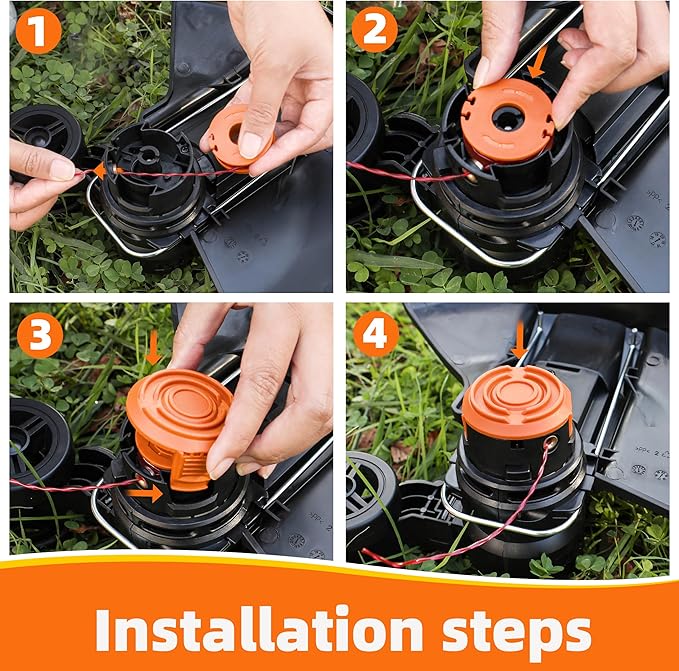 1

2

3

4

Installation steps