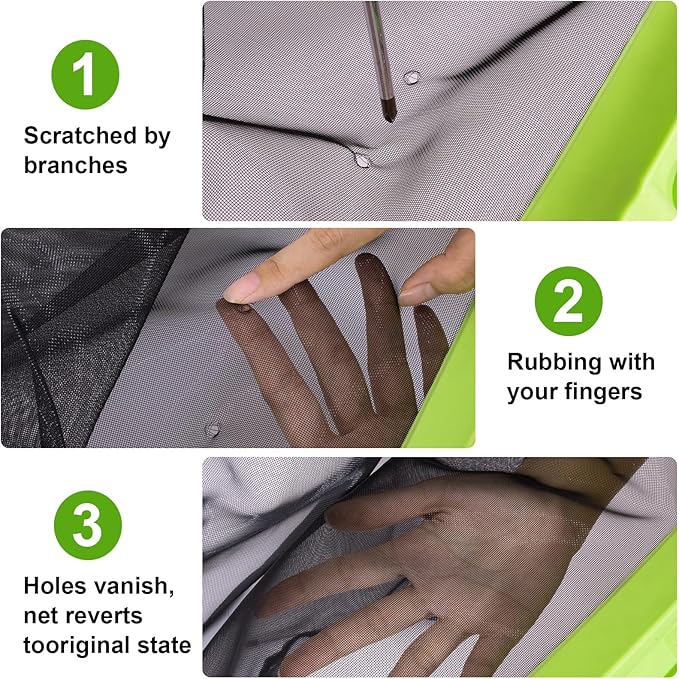 1

Scratched by branches

2

Rubbing with your fingers

3

Holes vanish, net reverts tooriginal state