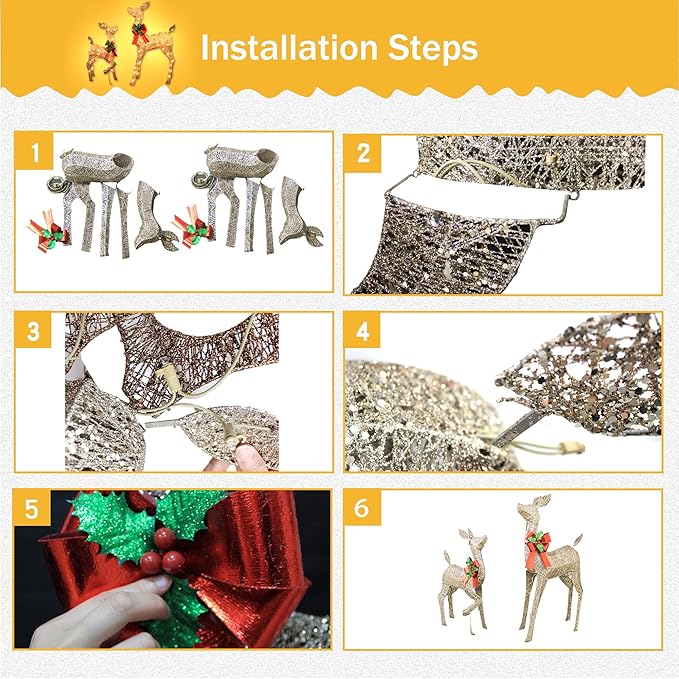 Installation Steps

1

2

3

4

5

6