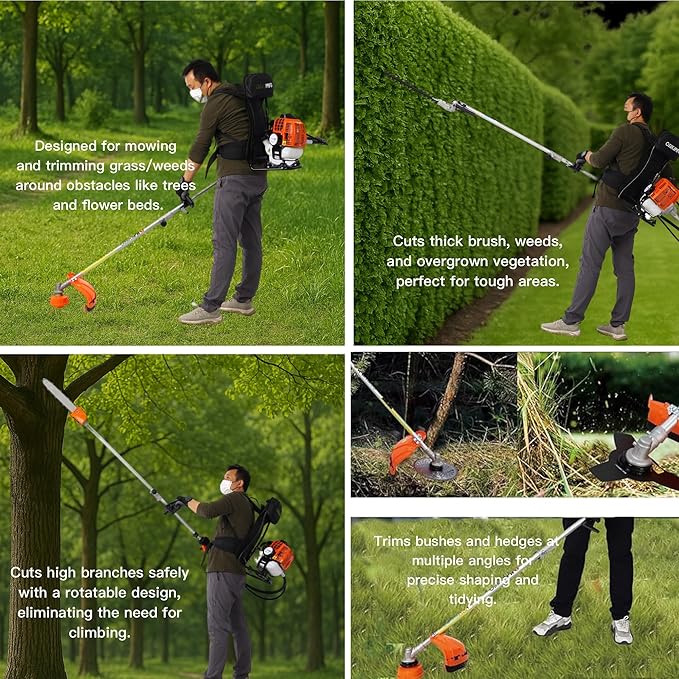 Designed for mowing and trimming grass/weeds around obstacles like trees and flower beds.

Cuts thick brush, weeds, and overgrown vegetation, perfect for tough areas.

Cuts high branches safely with a rotatable design, eliminating the need for climbing.

Trims bushes and hedges at multiple angles for precise shaping and tidying.