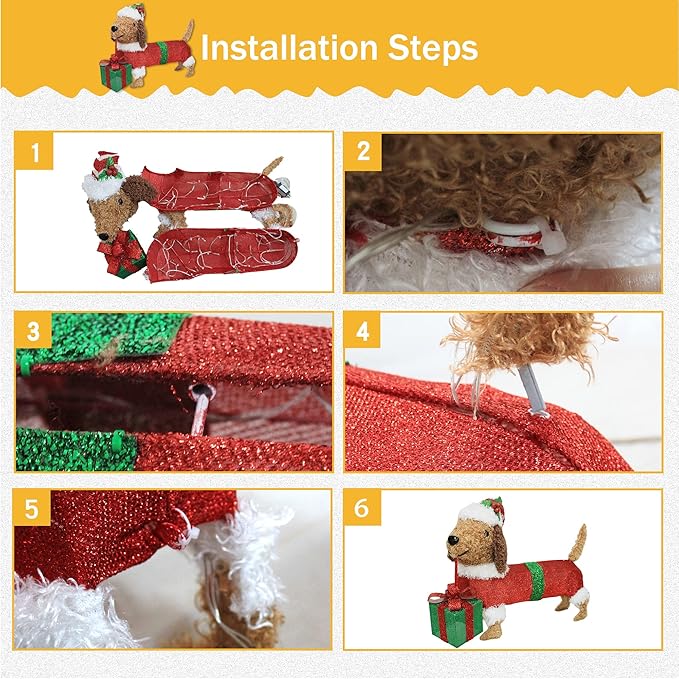 Installation Steps

1

2

3

4

5

6