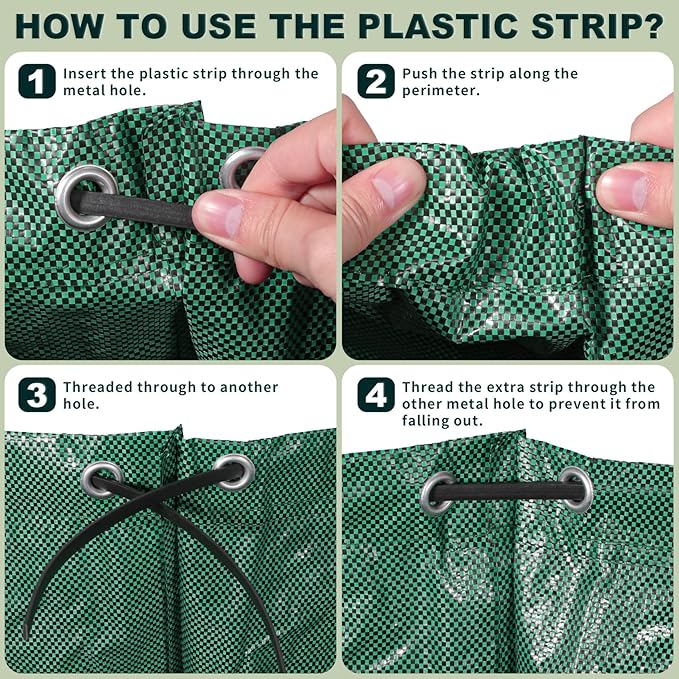 HOW TO USE THE PLASTIC STRIP?

1 Insert the plastic strip through the metal hole.

2 Push the strip along the perimeter.

3 Threaded through to another hole.

4 Thread the extra strip through the other metal hole to prevent it from falling out.